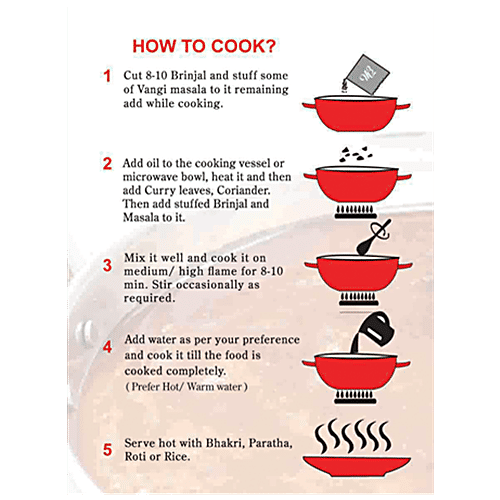 HOW TO COOK?

1 Cut 8-10 Brinjal and stuff some of Vangi masala to it remaining add while cooking.

2 Add oil to the cooking vessel or microwave bowl, heat it and then add Curry leaves, Coriander. Then add stuffed Brinjal and Masala to it.

3 Mix it well and cook it on medium/ high flame for 8-10 min. Stir occasionally as required.

4 Add water as per your preference and cook it till the food is cooked completely. ( Prefer Hot/ Warm water )

5 Serve hot with Bhakri, Paratha, Roti or Rice.