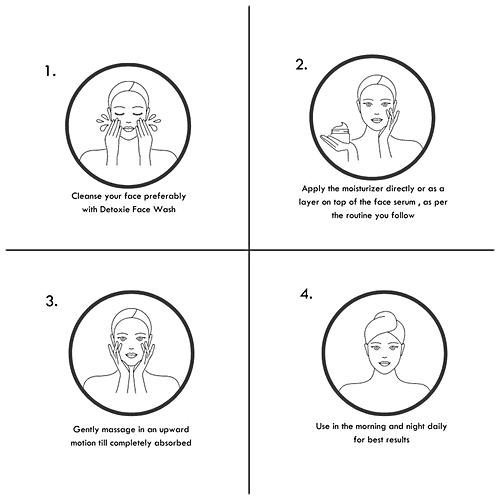 1.

Cleanse your face preferably with Detoxie Face Wash

2.

Apply the moisturizer directly or as a layer on top of the face serum , as per the routine you follow

3.

Gently massage in an upward motion till completely absorbed

4.

Use in the morning and night daily for best results