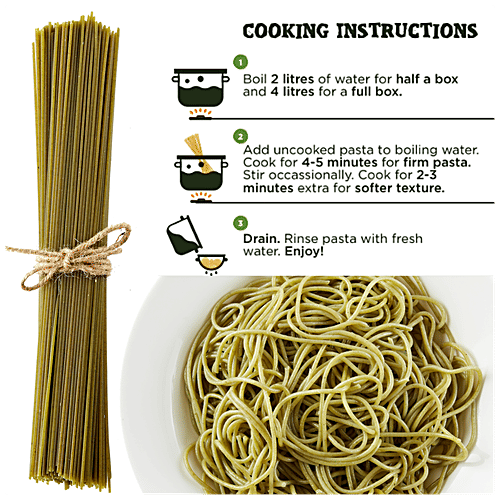 COOKING INSTRUCTIONS

1

Boil 2 litres of water for half a box and 4 litres for a full box.

2

Add uncooked pasta to boiling water. Cook for 4-5 minutes for firm pasta. Stir occassionally. Cook for 2-3 minutes extra for softer texture.

3

Drain. Rinse pasta with fresh water. Enjoy!