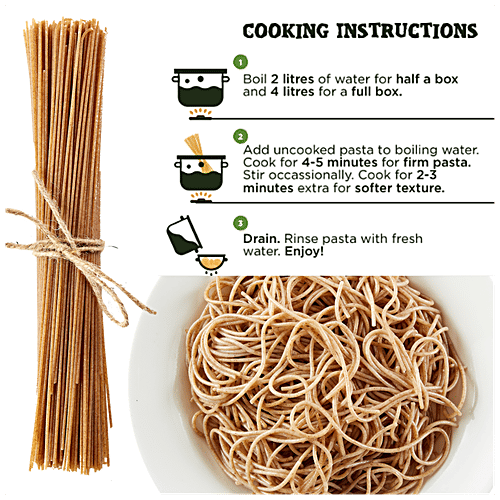 COOKING INSTRUCTIONS

1

Boil 2 litres of water for half a box and 4 litres for a full box.

2

Add uncooked pasta to boiling water. Cook for 4-5 minutes for firm pasta. Stir occassionally. Cook for 2-3 minutes extra for softer texture.

3

Drain. Rinse pasta with fresh water. Enjoy!