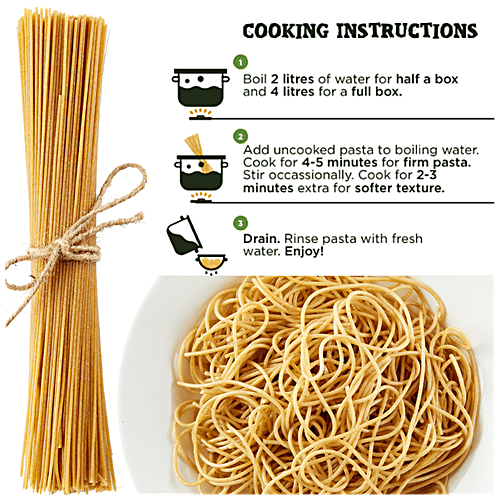 COOKING INSTRUCTIONS

1
Boil 2 litres of water for half a box and 4 litres for a full box.

2
Add uncooked pasta to boiling water. Cook for 4-5 minutes for firm pasta. Stir occassionally. Cook for 2-3 minutes extra for softer texture.

3
Drain. Rinse pasta with fresh water. Enjoy!