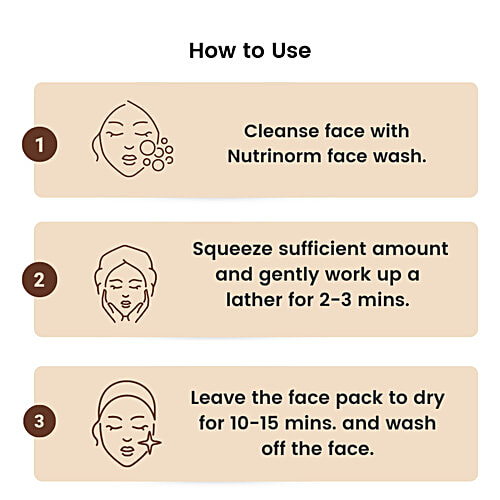 How to Use

1

Cleanse face with Nutrinorm face wash.

2

Squeeze sufficient amount and gently work up a lather for 2-3 mins.

3

Leave the face pack to dry for 10-15 mins. and wash off the face.