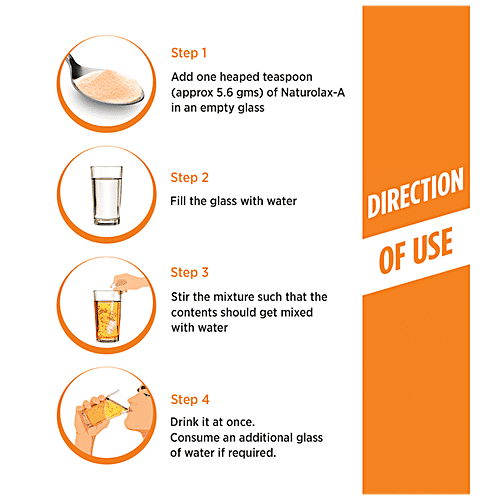 Step 1
Add one heaped teaspoon (approx 5.6 gms) of Naturolax-A in an empty glass

Step 2
Fill the glass with water

Step 3
Stir the mixture such that the contents should get mixed with water

Step 4
Drink it at once.
Consume an additional glass of water if required.

DIRECTION OF USE