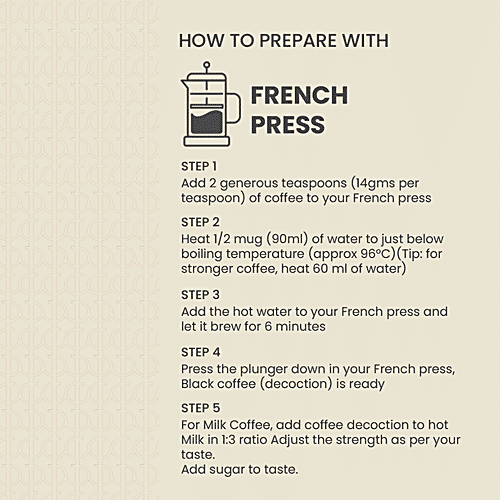 HOW TO PREPARE WITH

FRENCH PRESS

STEP 1
Add 2 generous teaspoons (14gms per teaspoon) of coffee to your French press

STEP 2
Heat 1/2 mug (90ml) of water to just below boiling temperature (approx 96°C)(Tip: for stronger coffee, heat 60 ml of water)

STEP 3
Add the hot water to your French press and let it brew for 6 minutes

STEP 4
Press the plunger down in your French press, Black coffee (decoction) is ready

STEP 5
For Milk Coffee, add coffee decoction to hot Milk in 1:3 ratio Adjust the strength as per your taste.
Add sugar to taste.