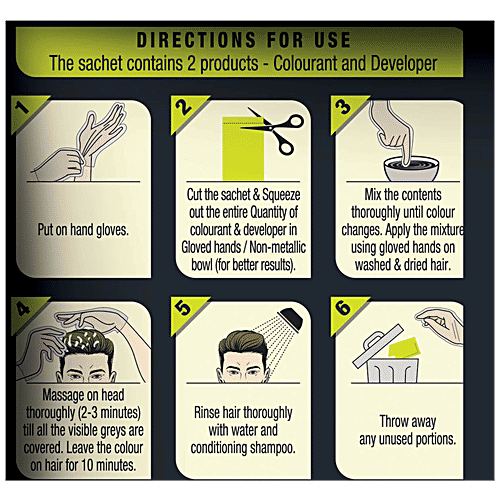 DIRECTIONS FOR USE
The sachet contains 2 products - Colourant and Developer

1
Put on hand gloves.

2
Cut the sachet & Squeeze out the entire Quantity of colourant & developer in Gloved hands / Non-metallic bowl (for better results).

3
Mix the contents thoroughly until colour changes. Apply the mixture using gloved hands on washed & dried hair.

4
Massage on head thoroughly (2-3 minutes) till all the visible greys are covered. Leave the colour on hair for 10 minutes.

5
Rinse hair thoroughly with water and conditioning shampoo.

6
Throw away any unused portions.