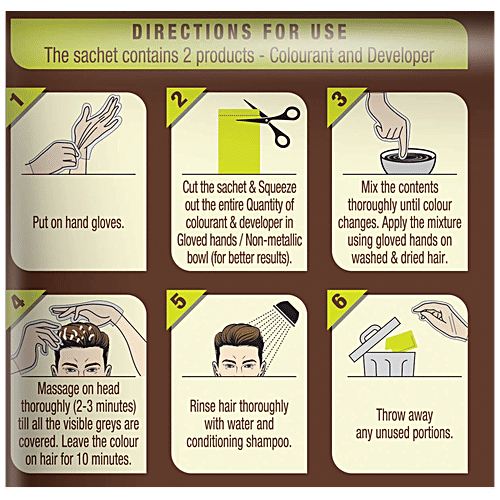 DIRECTIONS FOR USE
The sachet contains 2 products - Colourant and Developer

1
Put on hand gloves.

2
Cut the sachet & Squeeze out the entire Quantity of colourant & developer in Gloved hands / Non-metallic bowl (for better results).

3
Mix the contents thoroughly until colour changes. Apply the mixture using gloved hands on washed & dried hair.

4
Massage on head thoroughly (2-3 minutes) till all the visible greys are covered. Leave the colour on hair for 10 minutes.

5
Rinse hair thoroughly with water and conditioning shampoo.

6
Throw away any unused portions.