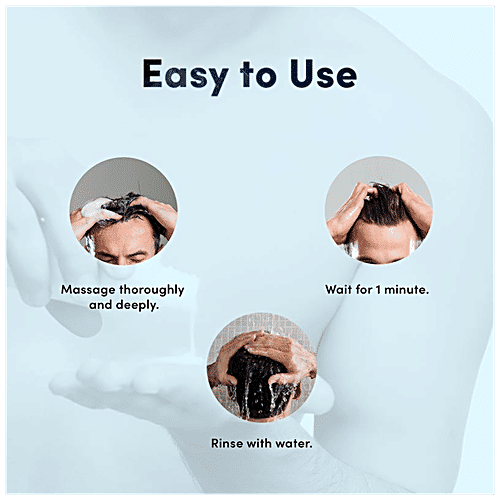 Easy to Use

Massage thoroughly and deeply.

Wait for 1 minute.

Rinse with water.