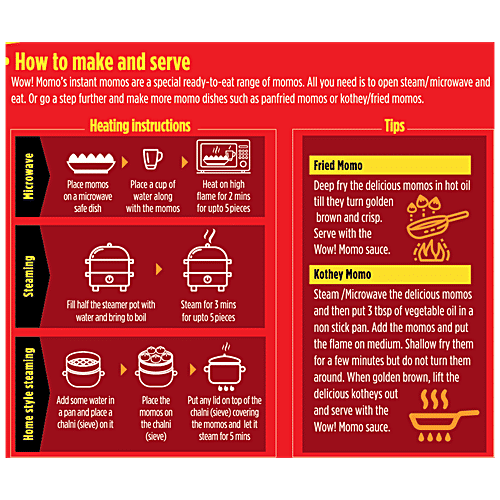 How to make and serve

Wow! Momo's instant momos are a special ready-to-eat range of momos. All you need is to open steam/microwave and eat. Or go a step further and make more momo dishes such as panfried momos or kothey/fried momos.

Heating instructions

Microwave

Place momos on a microwave safe dish

Place a cup of water along with the momos

Heat on high flame for 2 mins for upto 5 pieces

Steaming

Fill half the steamer pot with water and bring to boil

Steam for 3 mins for upto 5 pieces

Home style steaming

Add some water in a pan and place a chalni (sieve) on it

Place the momos on the chalni (sieve)

Put any lid on top of the chalni (sieve) covering the momos and let it steam for 5 mins

Tips

Fried Momo

Deep fry the delicious momos in hot oil till they turn golden brown and crisp. Serve with the Wow! Momo sauce.

Kothey Momo

Steam /Microwave the delicious momos and then put 3 tbsp of vegetable oil in a non stick pan. Add the momos and put the flame on medium. Shallow fry them for a few minutes but do not turn them around. When golden brown, lift the delicious kotheys out and serve with the Wow! Momo sauce.