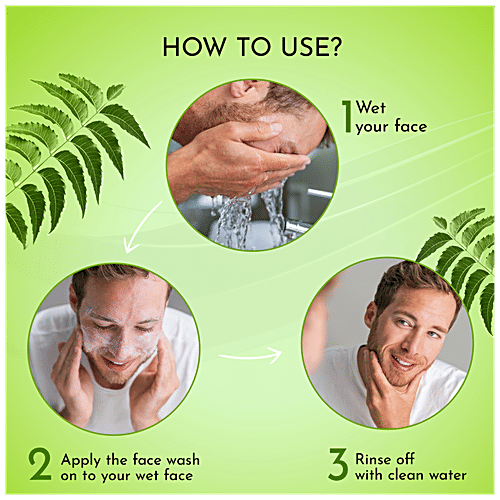 HOW TO USE?

1 Wet your face

2 Apply the face wash on to your wet face

3 Rinse off with clean water