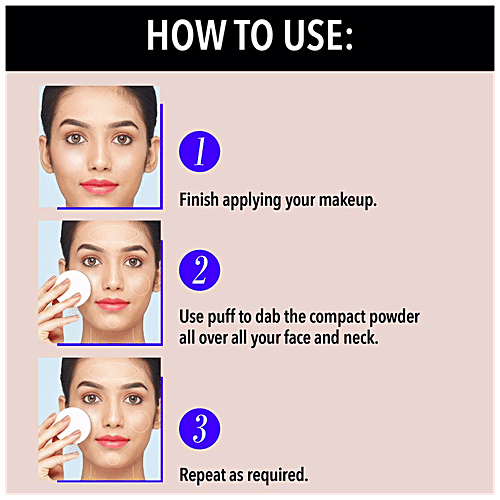 HOW TO USE:

1

Finish applying your makeup.

2

Use puff to dab the compact powder all over all your face and neck.

3

Repeat as required.