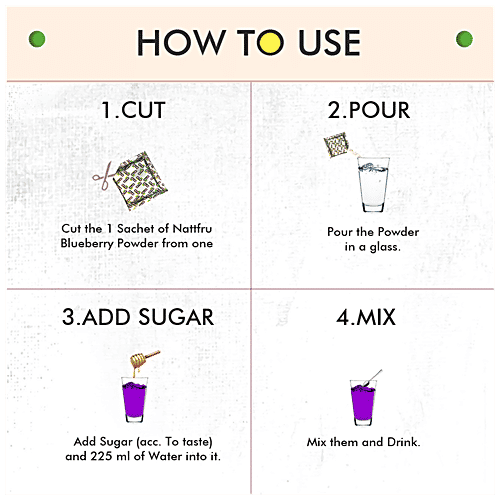 HOW TO USE

1.CUT

Cut the 1 Sachet of Nattfru Blueberry Powder from one

2.POUR

Pour the Powder in a glass.

3.ADD SUGAR

Add Sugar (acc. To taste) and 225 ml of Water into it.

4.MIX

Mix them and Drink.