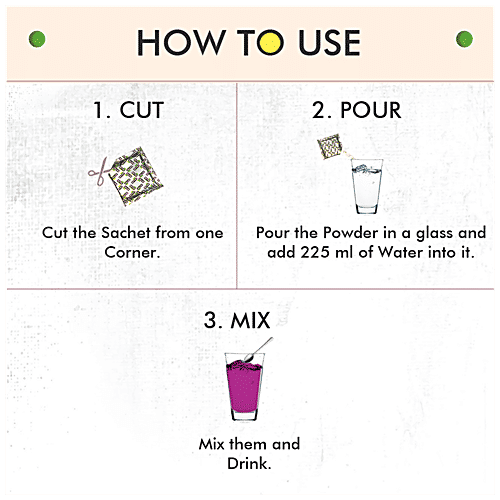 HOW TO USE

1. CUT

Cut the Sachet from one Corner.

2. POUR

Pour the Powder in a glass and add 225 ml of Water into it.

3. MIX

Mix them and Drink.