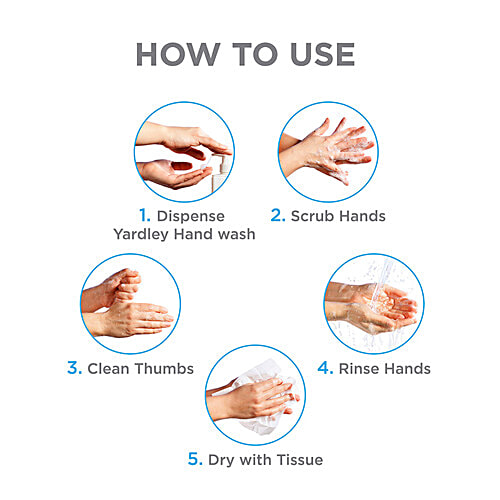 HOW TO USE

1. Dispense Yardley Hand wash

2. Scrub Hands

3. Clean Thumbs

4. Rinse Hands

5. Dry with Tissue