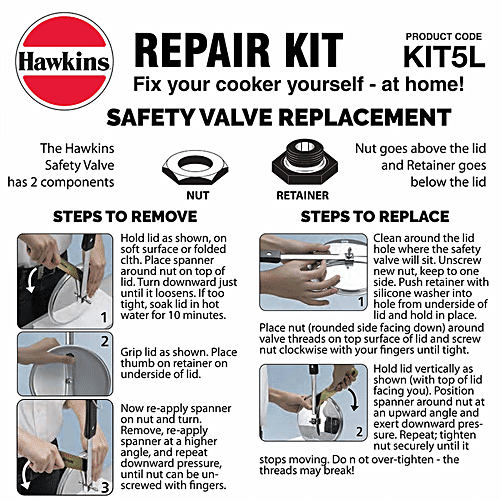 Hawkins

REPAIR KIT

PRODUCT CODE
KIT5L

Fix your cooker yourself - at home!

SAFETY VALVE REPLACEMENT

The Hawkins Safety Valve has 2 components

NUT

RETAINER

Nut goes above the lid and Retainer goes below the lid

STEPS TO REMOVE

1

Hold lid as shown, on soft surface or folded clth. Place spanner around nut on top of lid. Turn downward just until it loosens. If too tight, soak lid in hot water for 10 minutes.

2

Grip lid as shown. Place thumb on retainer on underside of lid.

3

Now re-apply spanner on nut and turn. Remove, re-apply spanner at a higher angle, and repeat downward pressure, until nut can be unscrewed with fingers.

STEPS TO REPLACE

1

Clean around the lid hole where the safety valve will sit. Unscrew new nut, keep to one side. Push retainer with silicone washer into hole from underside of lid and hold in place.

Place nut (rounded side facing down) around valve threads on top surface of lid and screw nut clockwise with your fingers until tight.

2

Hold lid vertically as shown (with top of lid facing you). Position spanner around nut at an upward angle and exert downward pressure. Repeat; tighten nut securely until it stops moving. Do n ot over-tighten - the threads may break!