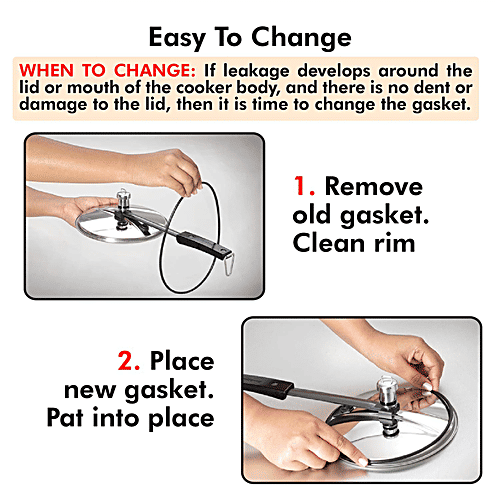 Easy To Change

WHEN TO CHANGE: If leakage develops around the lid or mouth of the cooker body, and there is no dent or damage to the lid, then it is time to change the gasket.

1. Remove old gasket. Clean rim

2. Place new gasket. Pat into place