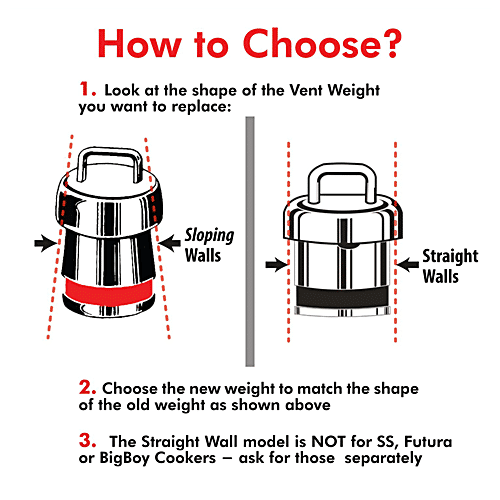 How to Choose?

1. Look at the shape of the Vent Weight you want to replace:

Sloping Walls

Straight Walls

2. Choose the new weight to match the shape of the old weight as shown above

3. The Straight Wall model is NOT for SS, Futura or BigBoy Cookers – ask for those separately