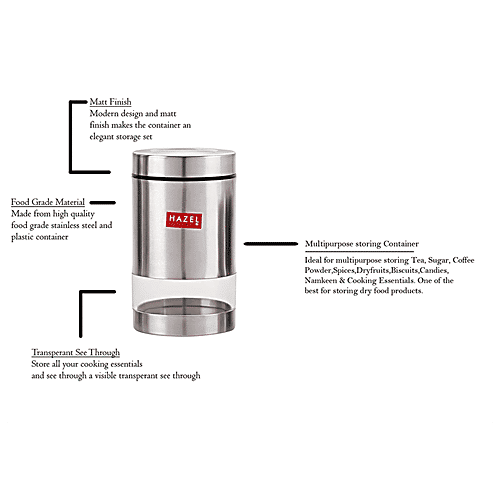 Matt Finish
Modern design and matt finish makes the container an elegant storage set

Food Grade Material
Made from high quality food grade stainless steel and plastic container

HAZEL

Multipurpose storing Container

Ideal for multipurpose storing Tea, Sugar, Coffee Powder,Spices,Dryfruits,Biscuits,Candies, Namkeen & Cooking Essentials. One of the best for storing dry food products.

Transperant See Through
Store all your cooking essentials
and see through a visible transperant see through