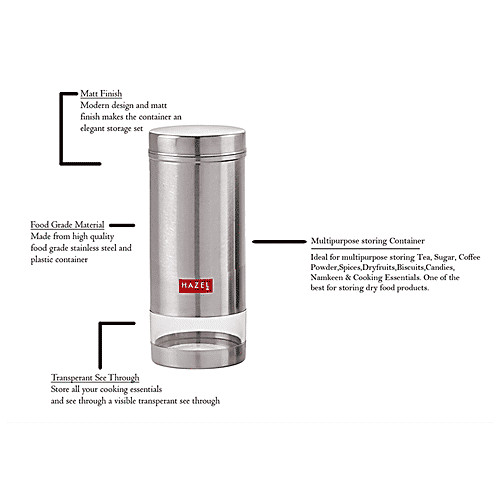 Matt Finish
Modern design and matt finish makes the container an elegant storage set

Food Grade Material
Made from high quality food grade stainless steel and plastic container

HAZEL

Multipurpose storing Container
Ideal for multipurpose storing Tea, Sugar, Coffee Powder,Spices,Dryfruits,Biscuits,Candies, Namkeen & Cooking Essentials. One of the best for storing dry food products.

Transperant See Through
Store all your cooking essentials and see through a visible transperant see through