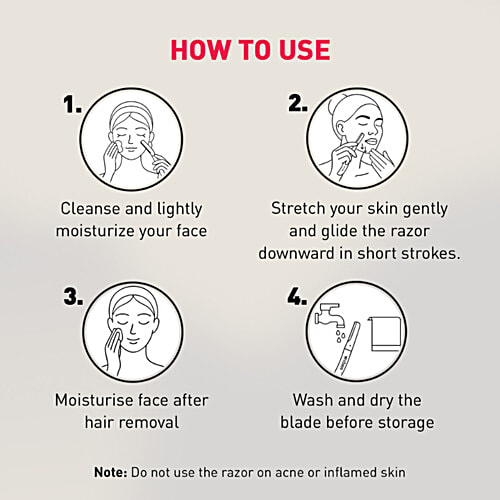 HOW TO USE

1.

Cleanse and lightly moisturize your face

2.

Stretch your skin gently and glide the razor downward in short strokes.

3.

Moisturise face after hair removal

4.

Wash and dry the blade before storage

Note: Do not use the razor on acne or inflamed skin