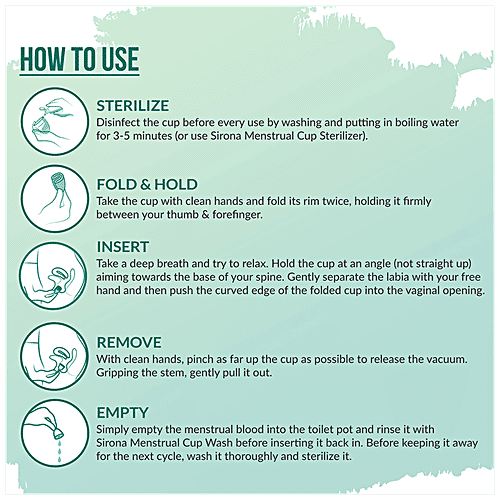 HOW TO USE

STERILIZE
Disinfect the cup before every use by washing and putting in boiling water for 3-5 minutes (or use Sirona Menstrual Cup Sterilizer).

FOLD & HOLD
Take the cup with clean hands and fold its rim twice, holding it firmly between your thumb & forefinger.

INSERT
Take a deep breath and try to relax. Hold the cup at an angle (not straight up) aiming towards the base of your spine. Gently separate the labia with your free hand and then push the curved edge of the folded cup into the vaginal opening.

REMOVE
With clean hands, pinch as far up the cup as possible to release the vacuum. Gripping the stem, gently pull it out.

EMPTY
Simply empty the menstrual blood into the toilet pot and rinse it with Sirona Menstrual Cup Wash before inserting it back in. Before keeping it away for the next cycle, wash it thoroughly and sterilize it.