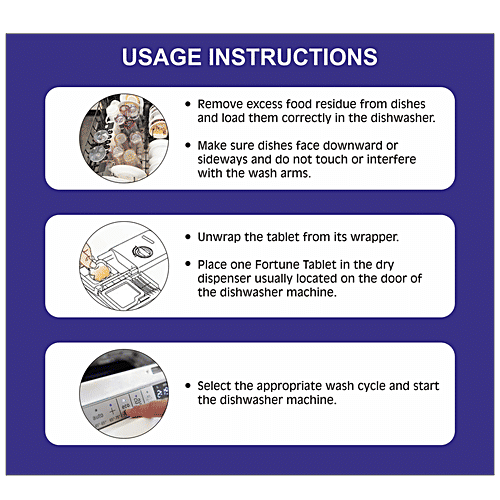 USAGE INSTRUCTIONS

• Remove excess food residue from dishes and load them correctly in the dishwasher.

• Make sure dishes face downward or sideways and do not touch or interfere with the wash arms.

• Unwrap the tablet from its wrapper.

• Place one Fortune Tablet in the dry dispenser usually located on the door of the dishwasher machine.

auto
eco

• Select the appropriate wash cycle and start the dishwasher machine.