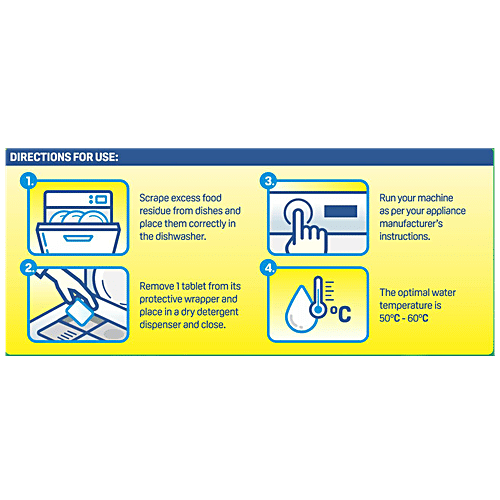 DIRECTIONS FOR USE:

1.

Scrape excess food residue from dishes and place them correctly in the dishwasher.

2.

Remove 1 tablet from its protective wrapper and place in a dry detergent dispenser and close.

3.

Run your machine as per your appliance manufacturer's instructions.

4.

°C

The optimal water temperature is 50°C - 60°C