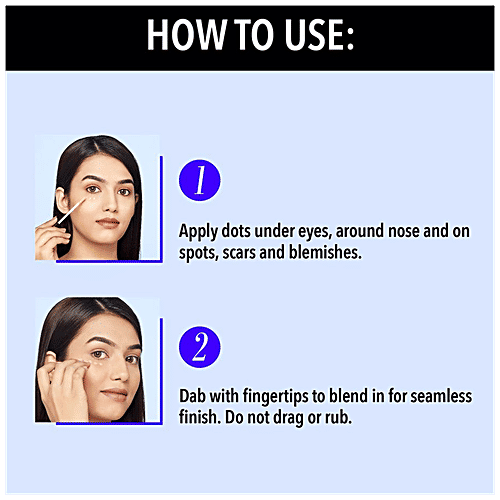 HOW TO USE:

1

Apply dots under eyes, around nose and on spots, scars and blemishes.

2

Dab with fingertips to blend in for seamless finish. Do not drag or rub.