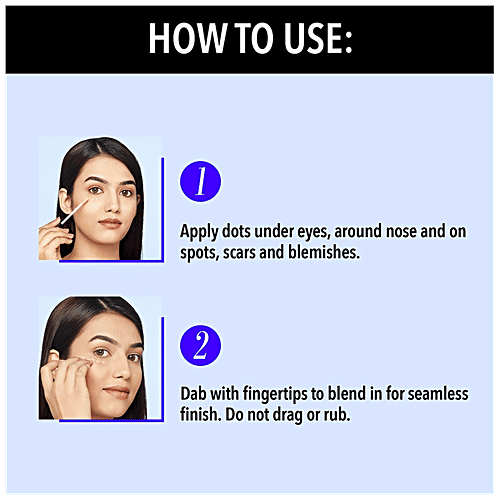 HOW TO USE:

1

Apply dots under eyes, around nose and on spots, scars and blemishes.

2

Dab with fingertips to blend in for seamless finish. Do not drag or rub.