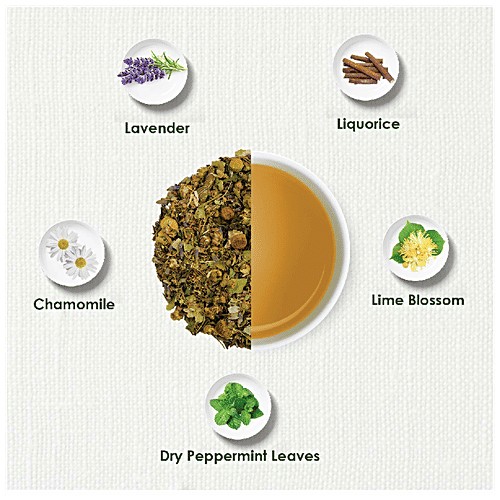 Lavender

Liquorice

Chamomile

Lime Blossom

Dry Peppermint Leaves