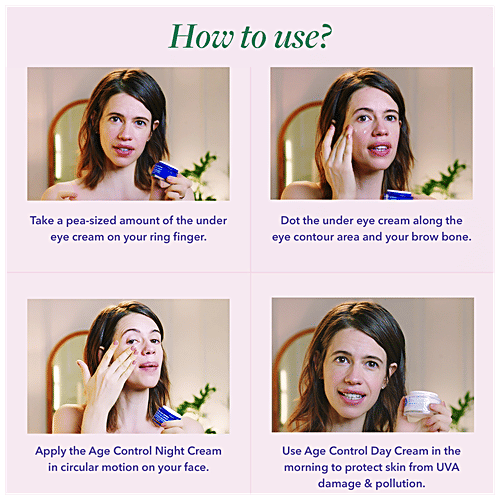 How to use?

Take a pea-sized amount of the under eye cream on your ring finger.

Dot the under eye cream along the eye contour area and your brow bone.

Apply the Age Control Night Cream in circular motion on your face.

Use Age Control Day Cream in the morning to protect skin from UVA damage & pollution.