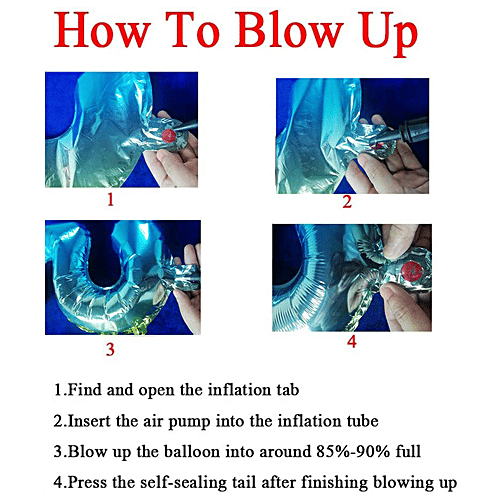 How To Blow Up

1

2

3

4

1.Find and open the inflation tab

2.Insert the air pump into the inflation tube

3.Blow up the balloon into around 85%-90% full

4.Press the self-sealing tail after finishing blowing up