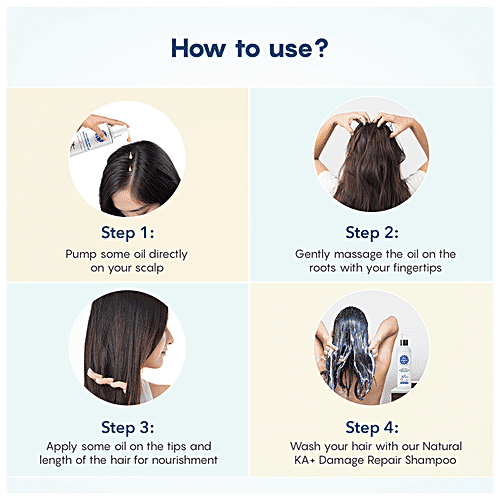 How to use?

Step 1:
Pump some oil directly on your scalp

Step 2:
Gently massage the oil on the roots with your fingertips

Step 3:
Apply some oil on the tips and length of the hair for nourishment

Step 4:
Wash your hair with our Natural KA+ Damage Repair Shampoo