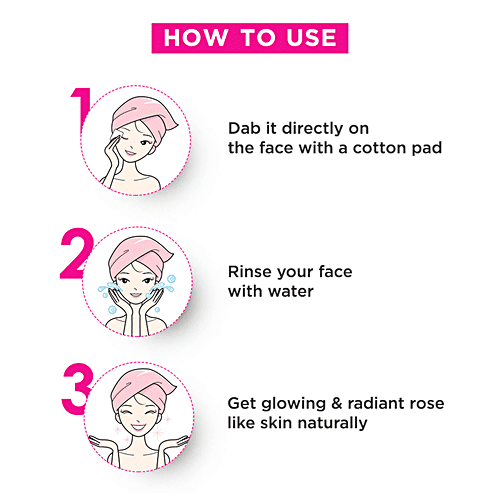 HOW TO USE

1

Dab it directly on the face with a cotton pad

2

Rinse your face with water

3

Get glowing & radiant rose like skin naturally