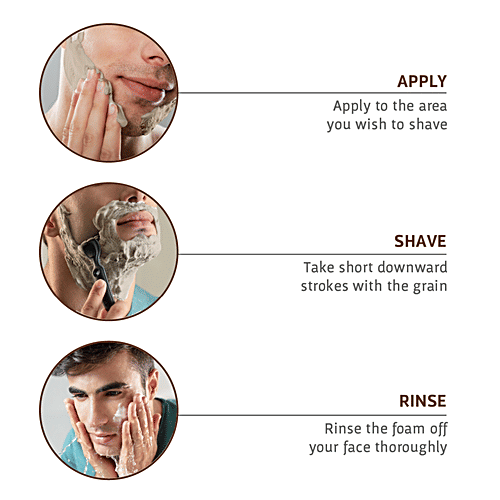 APPLY
Apply to the area you wish to shave

SHAVE
Take short downward strokes with the grain

RINSE
Rinse the foam off your face thoroughly