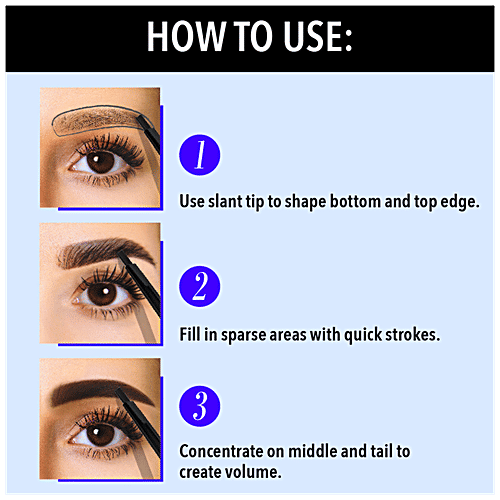 HOW TO USE:

1

Use slant tip to shape bottom and top edge.

2

Fill in sparse areas with quick strokes.

3

Concentrate on middle and tail to create volume.