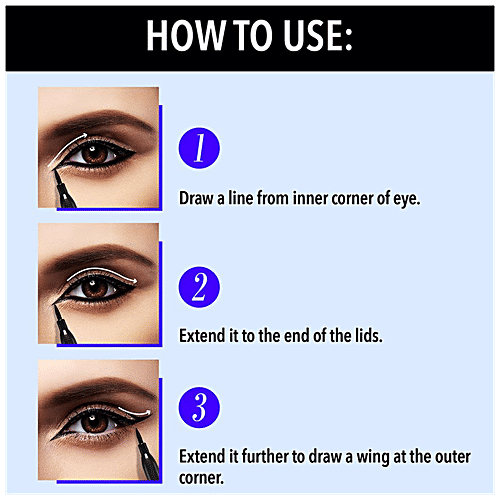 HOW TO USE:

1

Draw a line from inner corner of eye.

2

Extend it to the end of the lids.

3

Extend it further to draw a wing at the outer corner.