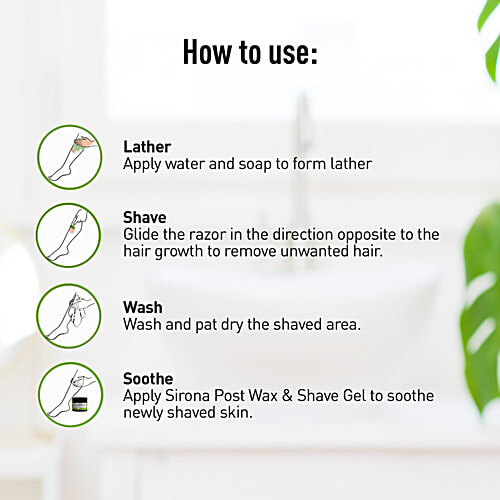 How to use:

Lather
Apply water and soap to form lather

Shave
Glide the razor in the direction opposite to the hair growth to remove unwanted hair.

Wash
Wash and pat dry the shaved area.

Soothe
Apply Sirona Post Wax & Shave Gel to soothe newly shaved skin.