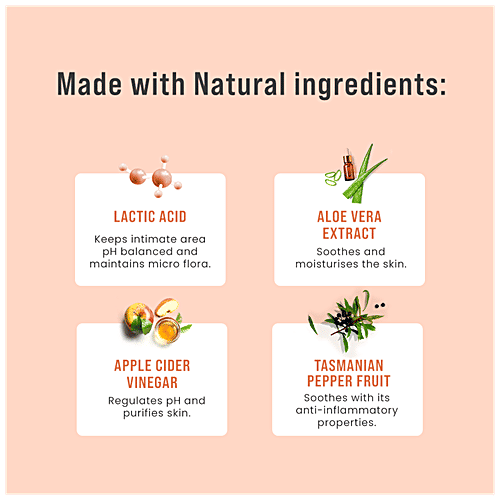 Made with Natural ingredients:

LACTIC ACID

Keeps intimate area pH balanced and maintains micro flora.

ALOE VERA EXTRACT

Soothes and moisturises the skin.

APPLE CIDER VINEGAR

Regulates pH and purifies skin.

TASMANIAN PEPPER FRUIT

Soothes with its anti-inflammatory properties.