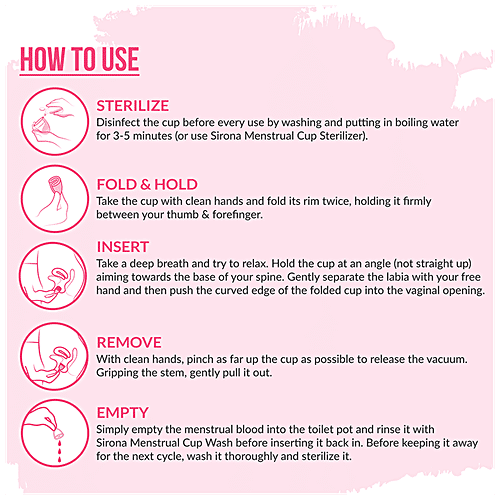 HOW TO USE

STERILIZE
Disinfect the cup before every use by washing and putting in boiling water for 3-5 minutes (or use Sirona Menstrual Cup Sterilizer).

FOLD & HOLD
Take the cup with clean hands and fold its rim twice, holding it firmly between your thumb & forefinger.

INSERT
Take a deep breath and try to relax. Hold the cup at an angle (not straight up) aiming towards the base of your spine. Gently separate the labia with your free hand and then push the curved edge of the folded cup into the vaginal opening.

REMOVE
With clean hands, pinch as far up the cup as possible to release the vacuum. Gripping the stem, gently pull it out.

EMPTY
Simply empty the menstrual blood into the toilet pot and rinse it with Sirona Menstrual Cup Wash before inserting it back in. Before keeping it away for the next cycle, wash it thoroughly and sterilize it.