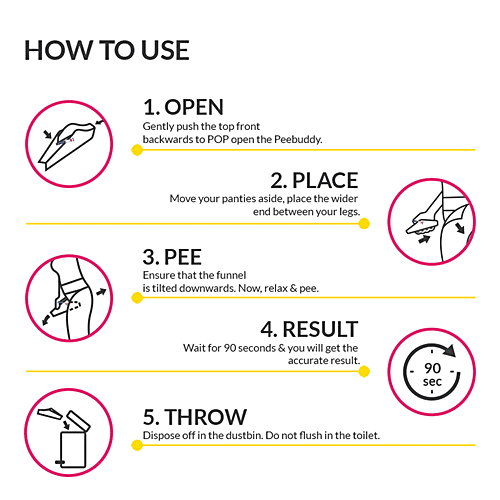 HOW TO USE

1. OPEN
Gently push the top front backwards to POP open the Peebuddy.

2. PLACE
Move your panties aside, place the wider end between your legs.

3. PEE
Ensure that the funnel is tilted downwards. Now, relax & pee.

4. RESULT
Wait for 90 seconds & you will get the accurate result.

90 sec

5. THROW
Dispose off in the dustbin. Do not flush in the toilet.