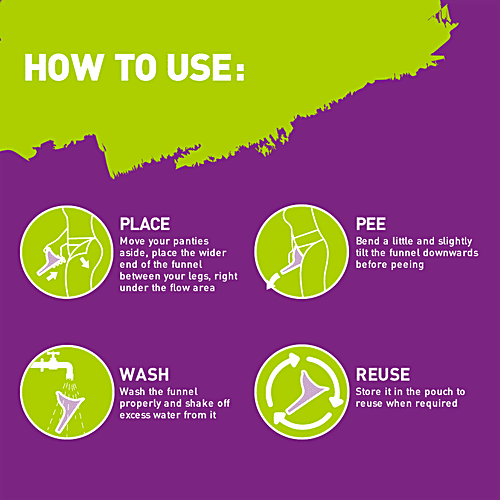 HOW TO USE:

PLACE
Move your panties aside, place the wider end of the funnel between your legs, right under the flow area

PEE
Bend a little and slightly tilt the funnel downwards before peeing

WASH
Wash the funnel properly and shake off excess water from it

REUSE
Store it in the pouch to reuse when required