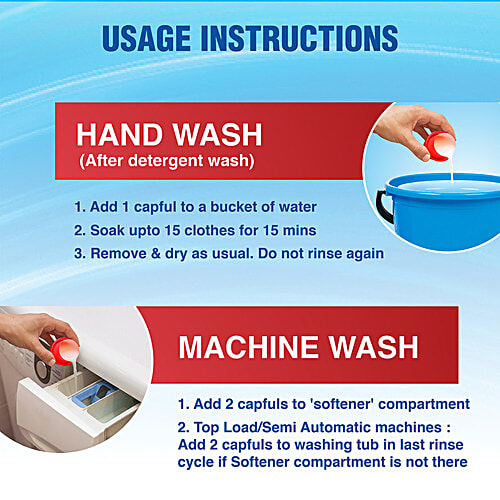 USAGE INSTRUCTIONS

HAND WASH
(After detergent wash)

1. Add 1 capful to a bucket of water
2. Soak upto 15 clothes for 15 mins
3. Remove & dry as usual. Do not rinse again

MACHINE WASH

1. Add 2 capfuls to 'softener' compartment
2. Top Load/Semi Automatic machines : Add 2 capfuls to washing tub in last rinse cycle if Softener compartment is not there