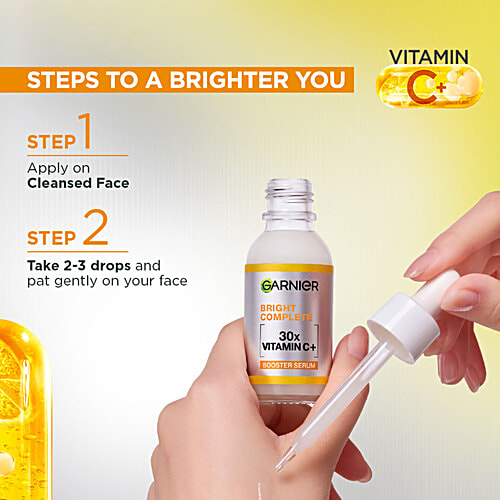 STEPS TO A BRIGHTER YOU

VITAMIN C+

STEP 1
Apply on
Cleansed Face

STEP 2
Take 2-3 drops and pat gently on your face

GARNIER
BRIGHT COMPLETE
30x VITAMIN C+
BOOSTER SERUM