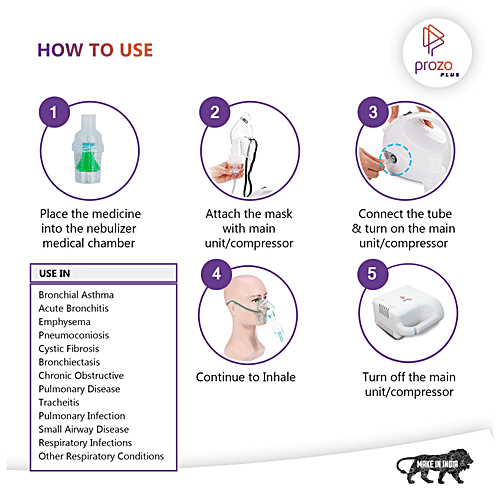 HOW TO USE

prozo PLUS

1

Place the medicine into the nebulizer medical chamber

2

Attach the mask with main unit/compressor

3

Connect the tube & turn on the main unit/compressor

USE IN

Bronchial Asthma
Acute Bronchitis
Emphysema
Pneumoconiosis
Cystic Fibrosis
Bronchiectasis
Chronic Obstructive Pulmonary Disease
Tracheitis
Pulmonary Infection
Small Airway Disease
Respiratory Infections
Other Respiratory Conditions

4

Continue to Inhale

5

Turn off the main unit/compressor

MAKE IN INDIA