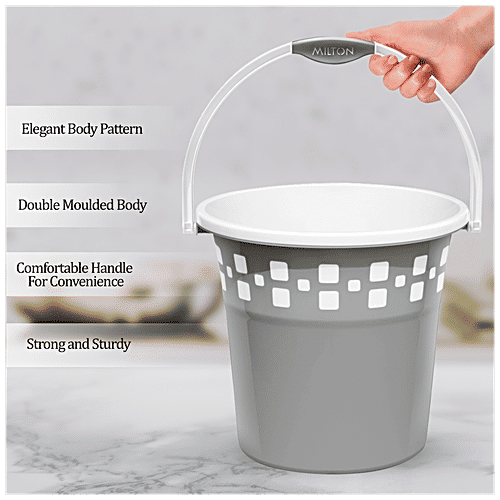 MILTON

Elegant Body Pattern

Double Moulded Body

Comfortable Handle For Convenience

Strong and Sturdy