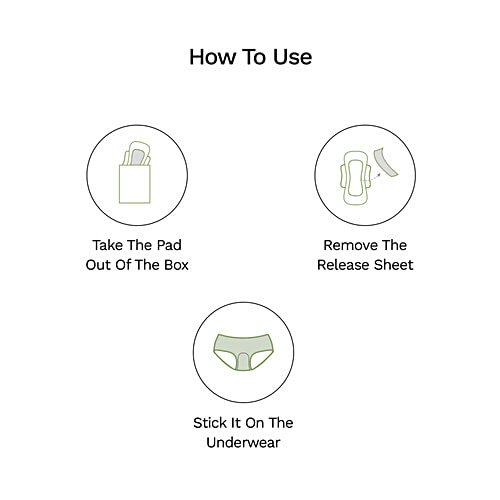 How To Use

Take The Pad Out Of The Box

Remove The Release Sheet

Stick It On The Underwear