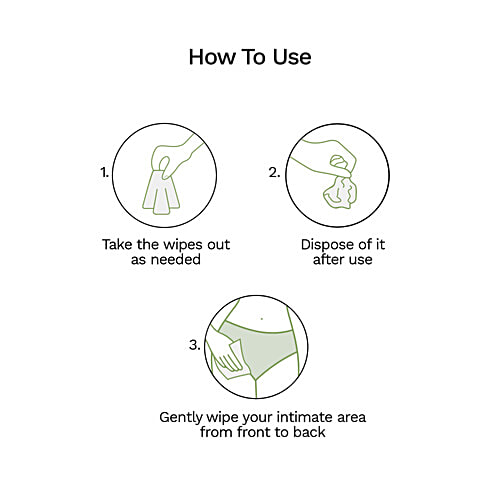 How To Use

1.

Take the wipes out as needed

2.

Dispose of it after use

3.

Gently wipe your intimate area from front to back