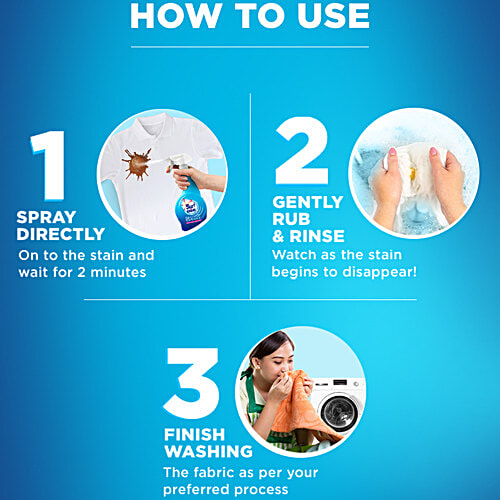 HOW TO USE

1
SPRAY DIRECTLY
On to the stain and wait for 2 minutes

2
GENTLY RUB & RINSE
Watch as the stain begins to disappear!

3
FINISH WASHING
The fabric as per your preferred process