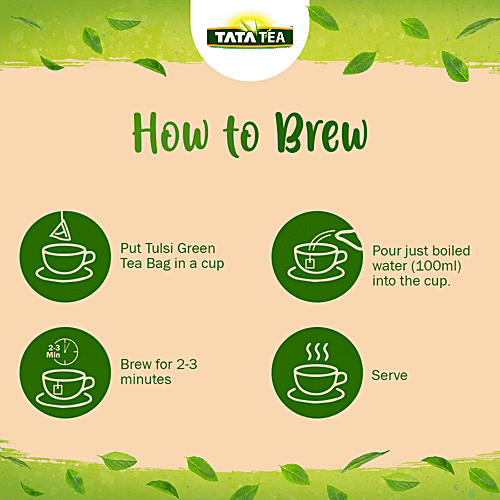 TATA TEA

How to Brew

Put Tulsi Green Tea Bag in a cup

Pour just boiled water (100ml) into the cup.

2-3 Min

Brew for 2-3 minutes

Serve