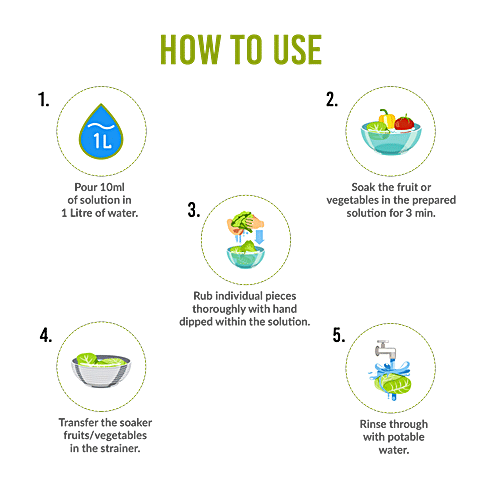 HOW TO USE

1.

1L

Pour 10ml of solution in 1 Litre of water.

2.

Soak the fruit or vegetables in the prepared solution for 3 min.

3.

Rub individual pieces thoroughly with hand dipped within the solution.

4.

Transfer the soaker fruits/vegetables in the strainer.

5.

Rinse through with potable water.